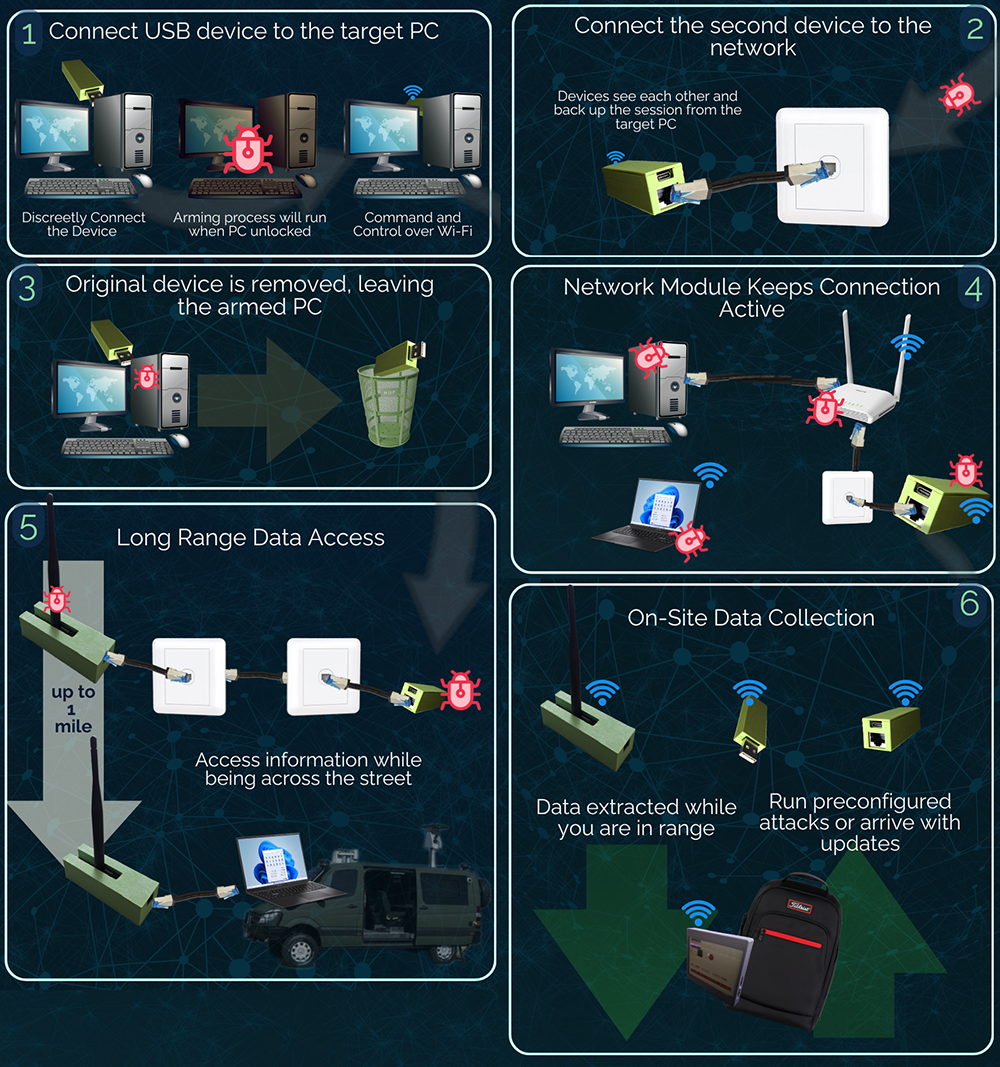 1 Connect USB device to the target PC

Discreetly Connect the Device

Arming process will run when PC unlocked

Command and Control over Wi-Fi

Connect the second device to the network 2

Devices see each other and back up the session from the target PC

3 Original device is removed, leaving the armed PC

Network Module Keeps Connection Active 4

5 Long Range Data Access

up to 1 mile

Access information while being across the street

On-Site Data Collection 6

Data extracted while you are in range

Run preconfigured attacks or arrive with updates